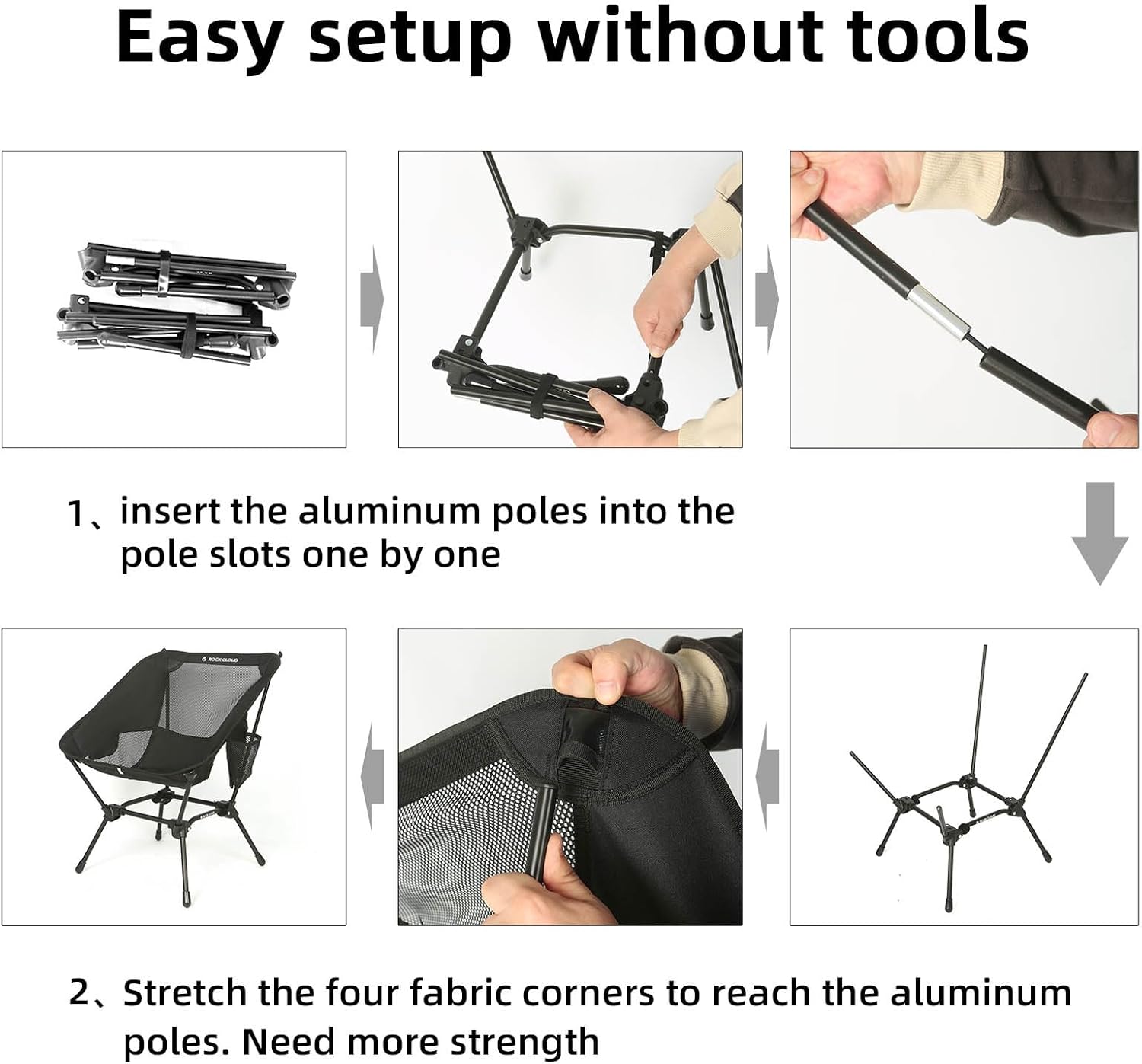 Easy setup without tools

1、insert the aluminum poles into the pole slots one by one

ROCK CLOUD

2、Stretch the four fabric corners to reach the aluminum poles. Need more strength